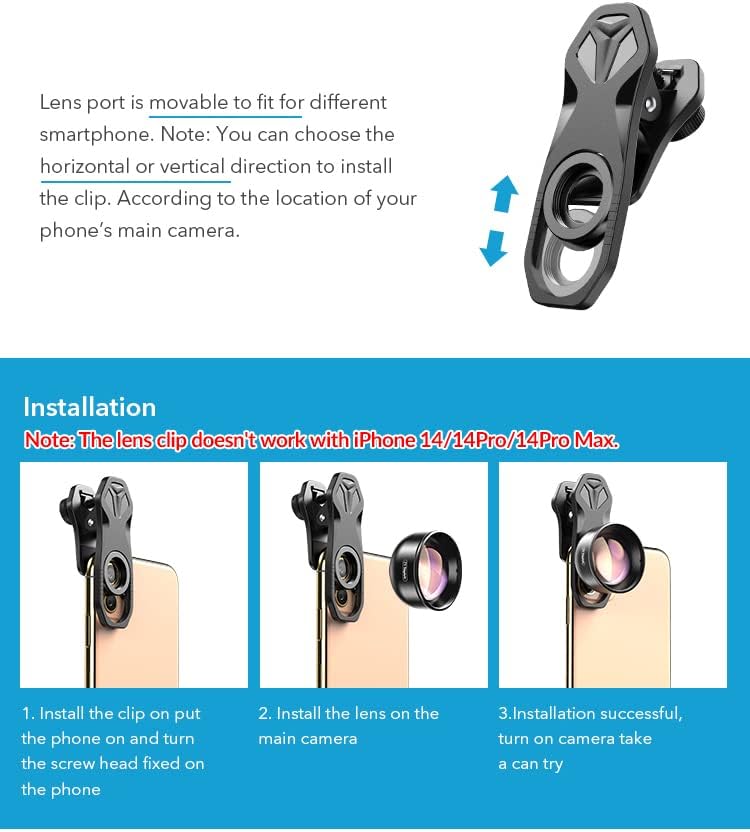 Lens port is movable to fit for different smartphone. Note: You can choose the horizontal or vertical direction to install the clip. According to the location of your phone's main camera.

Installation

Note: The lens clip doesn't work with iPhone 14/14Pro/14Pro Max.

1. Install the clip on put the phone on and turn the screw head fixed on the phone

2. Install the lens on the main camera

3.Installation successful, turn on camera take a can try