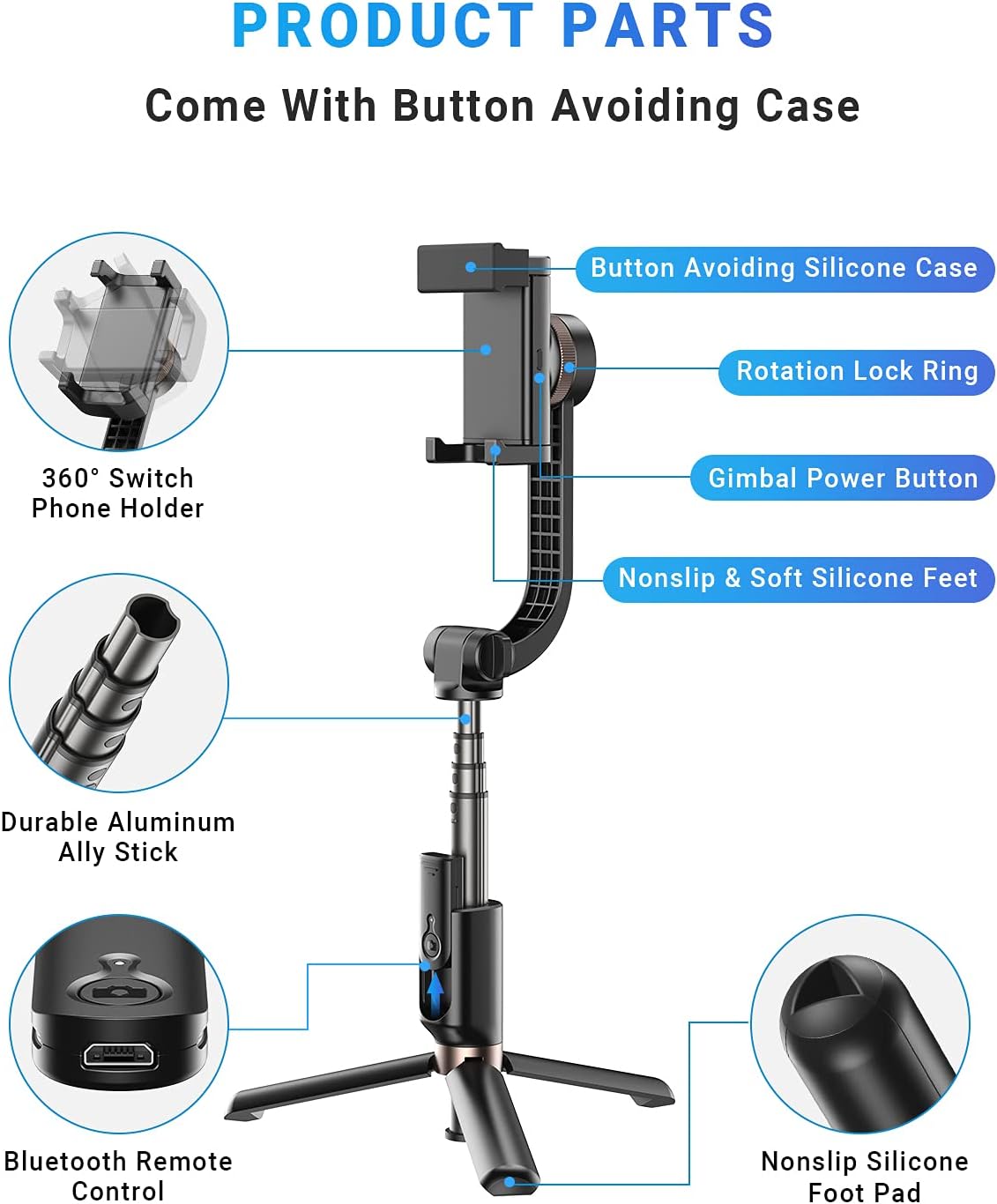 PRODUCT PARTS

Come With Button Avoiding Case

Button Avoiding Silicone Case

Rotation Lock Ring

Gimbal Power Button

Nonslip & Soft Silicone Feet

360° Switch Phone Holder

Durable Aluminum Ally Stick

Bluetooth Remote Control

Nonslip Silicone Foot Pad